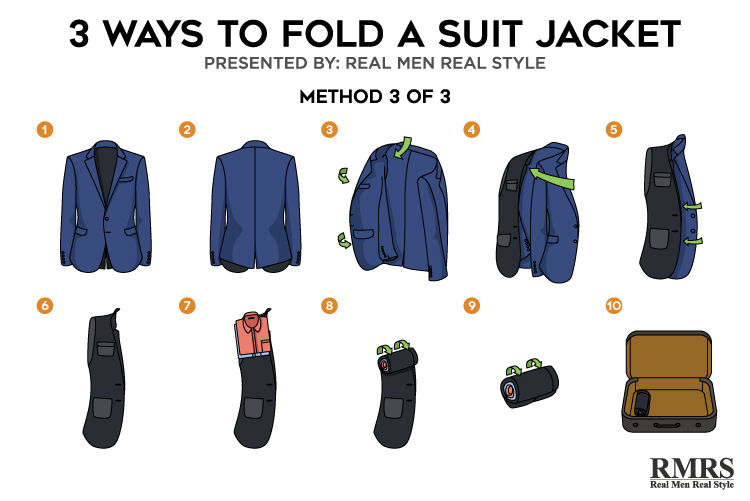 3 WAYS TO FOLD A SUIT JACKET
PRESENTED BY: REAL MEN REAL STYLE

METHOD 3 OF 3

1
2
3
4
5
6
7
8
9
10

RMRS
Real Men Real Style