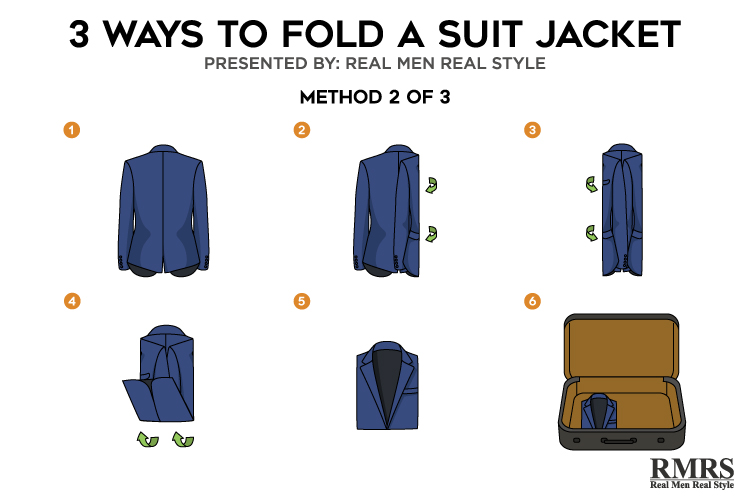 3 WAYS TO FOLD A SUIT JACKET
PRESENTED BY: REAL MEN REAL STYLE

METHOD 2 OF 3

1

2

3

4

5

6

RMRS
Real Men Real Style