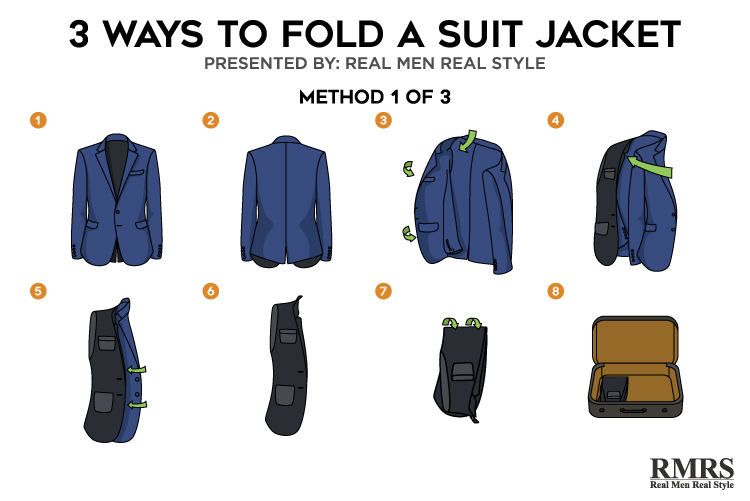 3 WAYS TO FOLD A SUIT JACKET

PRESENTED BY: REAL MEN REAL STYLE

METHOD 1 OF 3

1

2

3

4

5

6

7

8

RMRS
Real Men Real Style